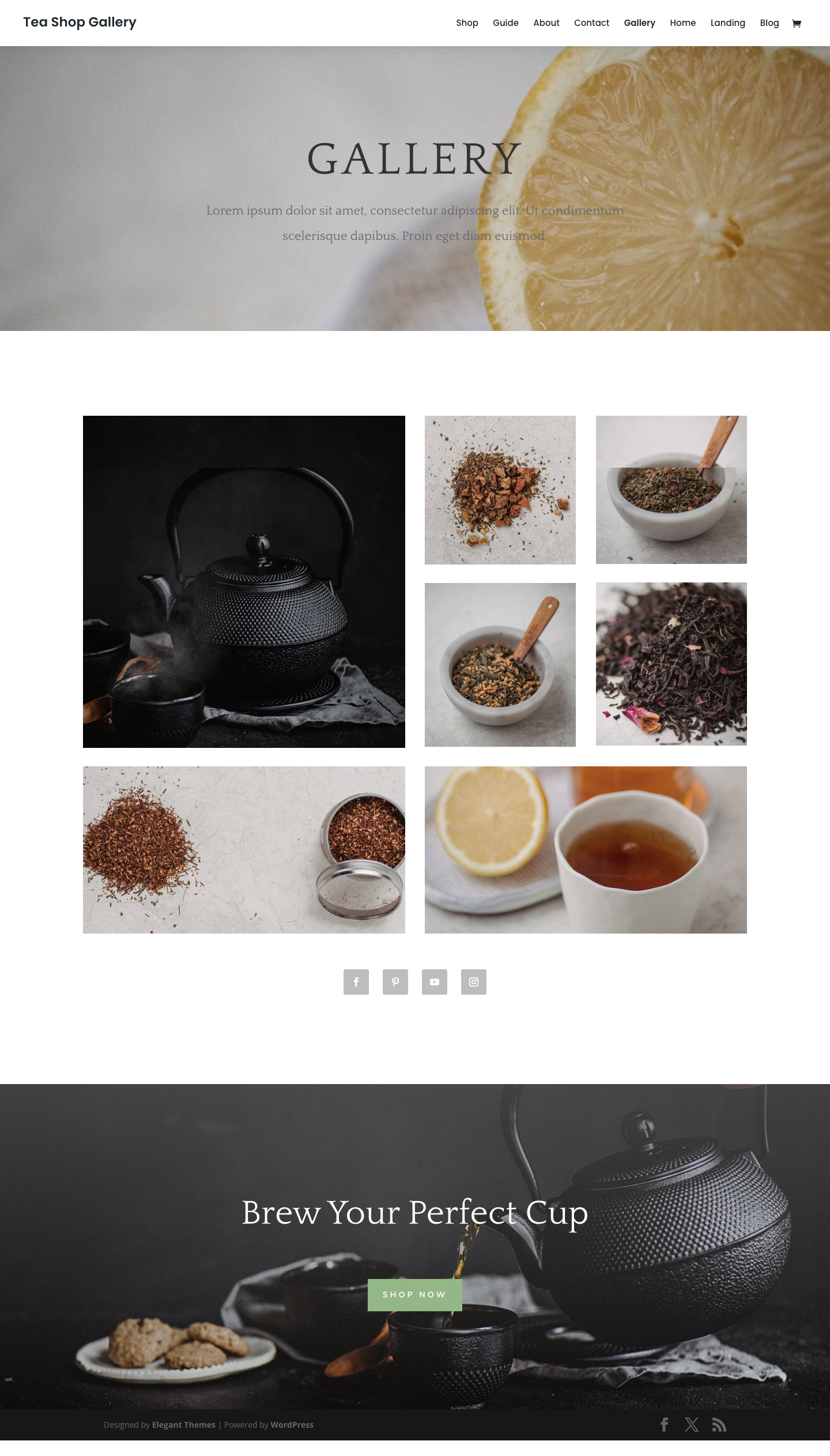 Tea Shop Gallery

Shop Guide About Contact Gallery Home Landing Blog

GALLERY

Lorem ipsum dolor sit amet, consectetur adipiscing elit. Ut condimentum scelerisque dapibus. Proin eget diam euismod.

Brew Your Perfect Cup

SHOP NOW

Designed by Elegant Themes | Powered by WordPress